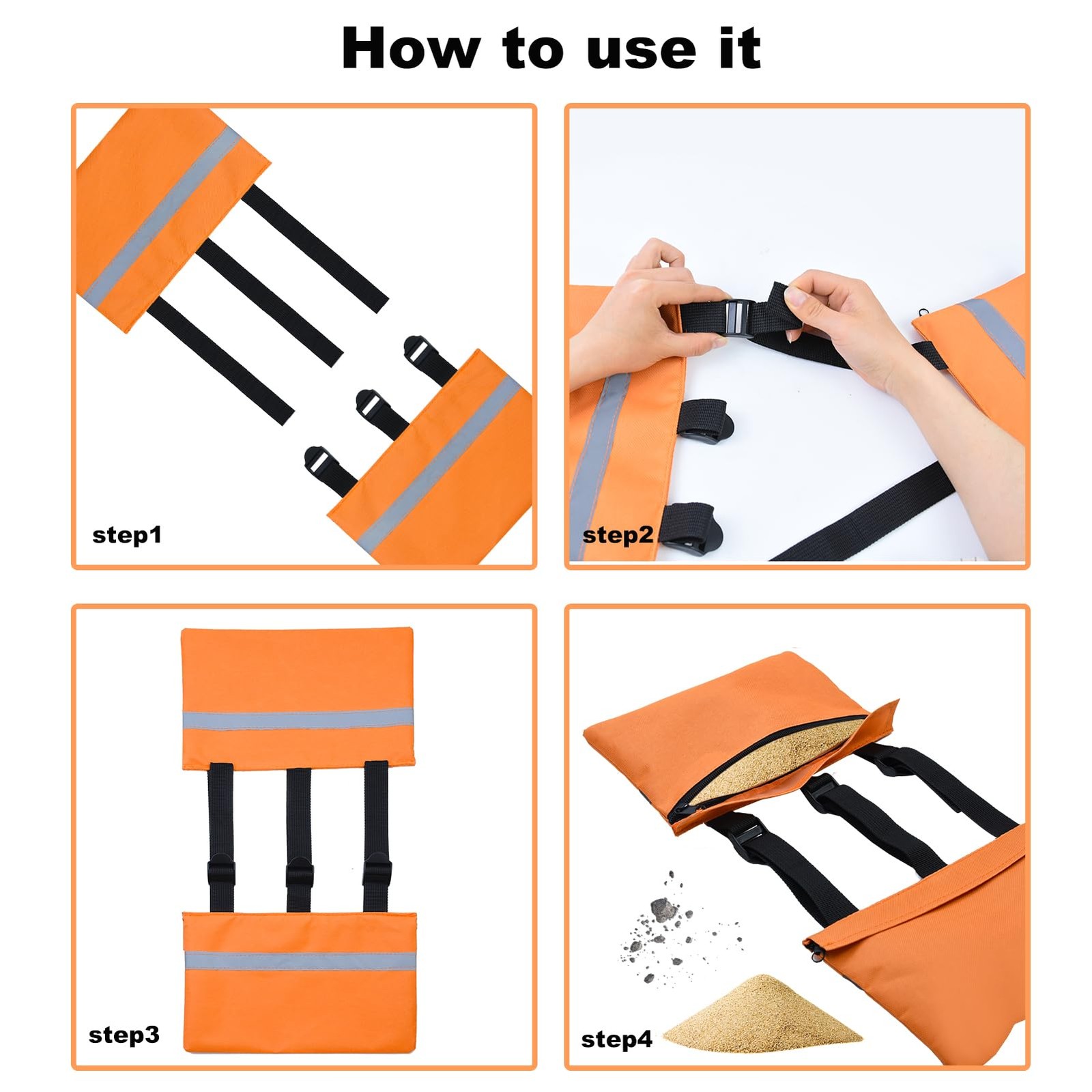 How to use it

step1

step2

step3

step4